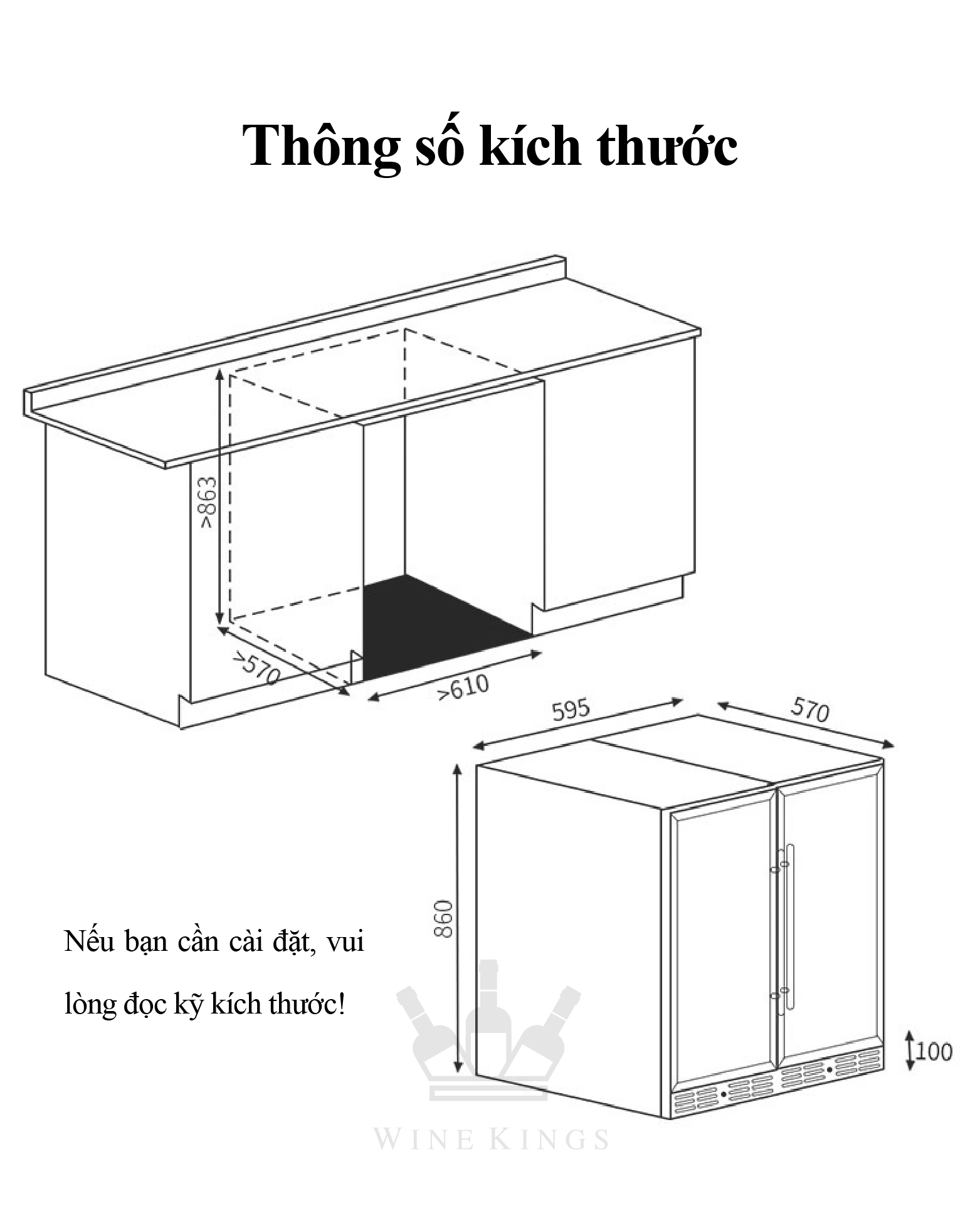 Thông số kích thước

>863

>570

>610

595

570

860

100

Nếu bạn cần cài đặt, vui lòng đọc kỹ kích thước!

WINE KINGS